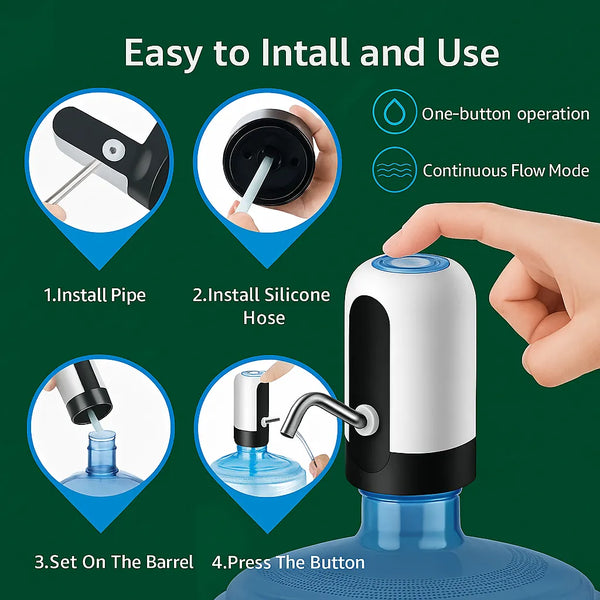 Easy to Intall and Use

One-button operation

Continuous Flow Mode

1.Install Pipe

2.Install Silicone Hose

3.Set On The Barrel

4.Press The Button